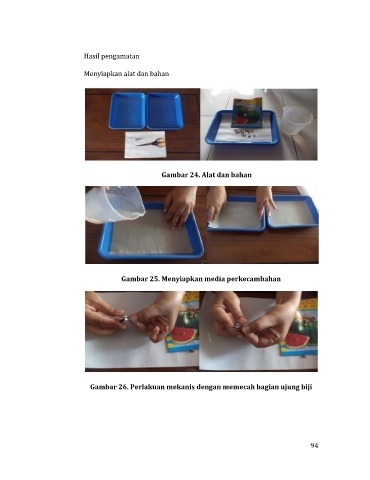 Hasil pengamatan

Menyiapkan alat dan bahan

Gambar 24. Alat dan bahan

Gambar 25. Menyiapkan media perkecambahan

Gambar 26. Perlakuan mekanis dengan memecah bagian ujung biji

94