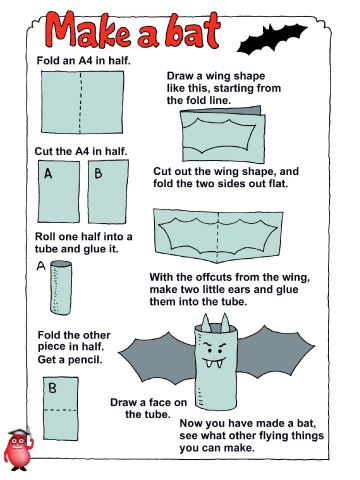 Make a bat

Fold an A4 in half.

Cut the A4 in half.

A

B

Roll one half into a tube and glue it.

A

Fold the other piece in half. Get a pencil.

B

Draw a wing shape like this, starting from the fold line.

Cut out the wing shape, and fold the two sides out flat.

With the offcuts from the wing, make two little ears and glue them into the tube.

Draw a face on the tube.

Now you have made a bat, see what other flying things you can make.