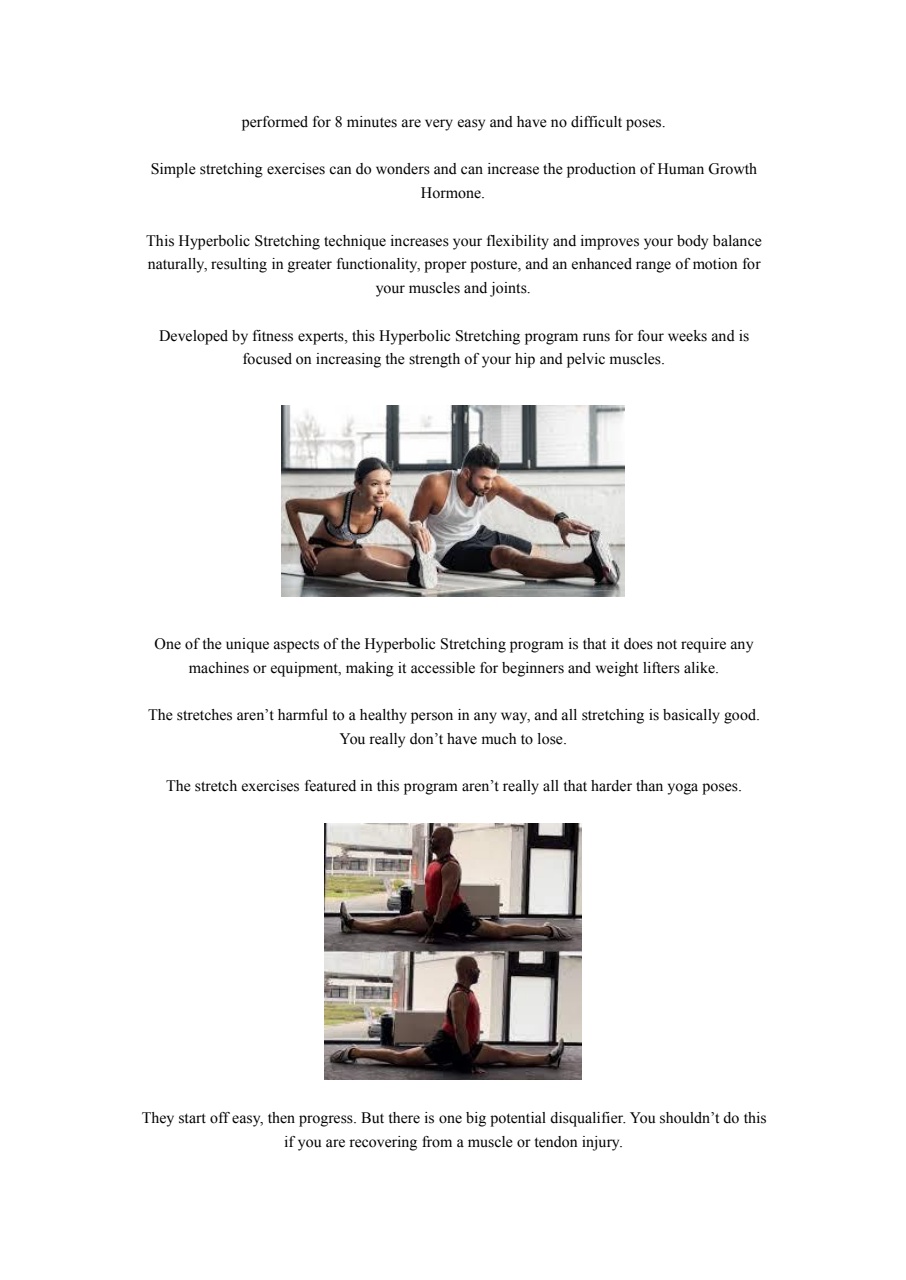 performed for 8 minutes are very easy and have no difficult poses.

Simple stretching exercises can do wonders and can increase the production of Human Growth Hormone.

This Hyperbolic Stretching technique increases your flexibility and improves your body balance naturally, resulting in greater functionality, proper posture, and an enhanced range of motion for your muscles and joints.

Developed by fitness experts, this Hyperbolic Stretching program runs for four weeks and is focused on increasing the strength of your hip and pelvic muscles.

One of the unique aspects of the Hyperbolic Stretching program is that it does not require any machines or equipment, making it accessible for beginners and weight lifters alike.

The stretches aren't harmful to a healthy person in any way, and all stretching is basically good. You really don't have much to lose.

The stretch exercises featured in this program aren't really all that harder than yoga poses.

They start off easy, then progress. But there is one big potential disqualifier. You shouldn't do this if you are recovering from a muscle or tendon injury.