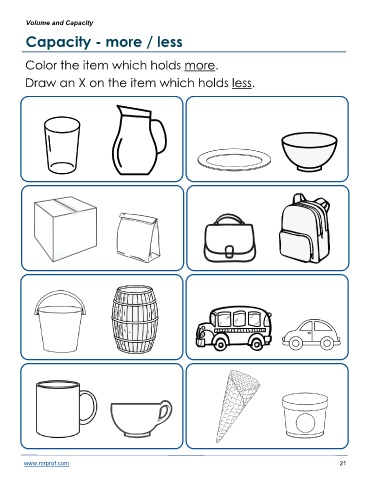 Volume and Capacity

Capacity - more / less

Color the item which holds more.
Draw an X on the item which holds less.

www.mrprof.com

21