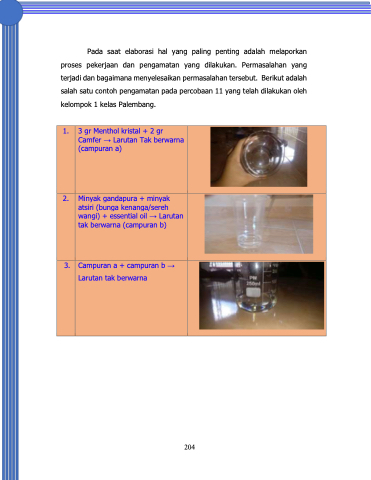 Pada saat elaborasi hal yang paling penting adalah melaporkan proses pekerjaan dan pengamatan yang dilakukan. Permasalahan yang terjadi dan bagaimana menyelesaikan permasalahan tersebut. Berikut adalah salah satu contoh pengamatan pada percobaan 11 yang telah dilakukan oleh kelompok 1 kelas Palembang.

| 1. | 3 gr Menthol kristal + 2 gr Camfer → Larutan Tak berwarna (campuran a) | |
|---|---|---|
| 2. | Minyak gandapura + minyak atsiri (bunga kenanga/sereh wangi) + essential oil → Larutan tak berwarna (campuran b) | |
| 3. | Campuran a + campuran b → Larutan tak berwarna | PM 250ml |

204