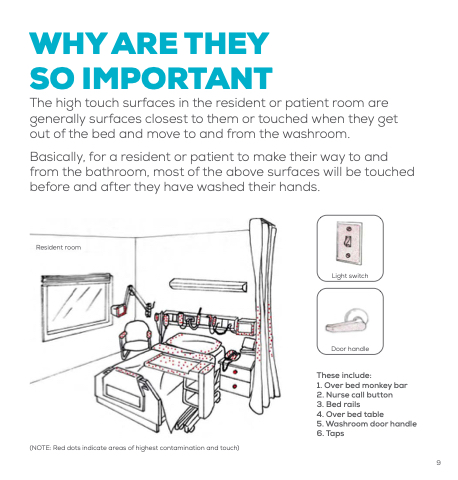 WHY ARE THEY SO IMPORTANT

The high touch surfaces in the resident or patient room are generally surfaces closest to them or touched when they get out of the bed and move to and from the washroom.

Basically, for a resident or patient to make their way to and from the bathroom, most of the above surfaces will be touched before and after they have washed their hands.

Resident room

Light switch

Door handle

These include:
1. Over bed monkey bar
2. Nurse call button
3. Bed rails
4. Over bed table
5. Washroom door handle
6. Taps

(NOTE: Red dots indicate areas of highest contamination and touch)

9