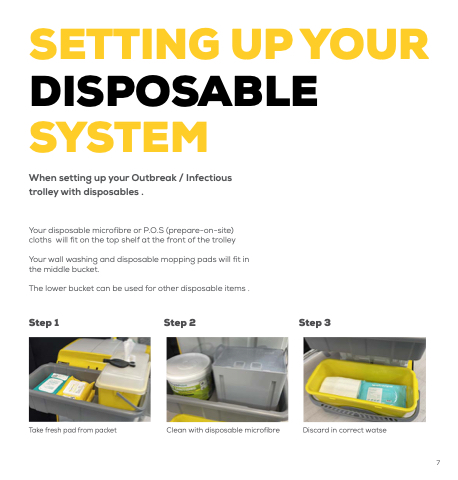 SETTING UP YOUR DISPOSABLE SYSTEM

When setting up your Outbreak / Infectious trolley with disposables .

Your disposable microfibre or P.O.S (prepare-on-site) cloths will fit on the top shelf at the front of the trolley

Your wall washing and disposable mopping pads will fit in the middle bucket.

The lower bucket can be used for other disposable items .

Step 1

Take fresh pad from packet

Step 2

Clean with disposable microfibre

Step 3

Discard in correct watse

7