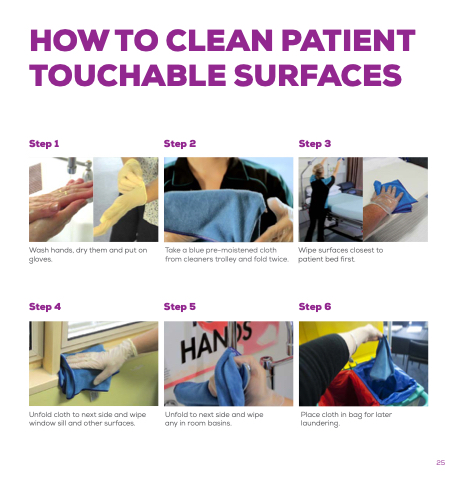 HOW TO CLEAN PATIENT TOUCHABLE SURFACES

Step 1

Wash hands, dry them and put on gloves.

Step 2

Take a blue pre-moistened cloth from cleaners trolley and fold twice.

Step 3

Wipe surfaces closest to patient bed first.

Step 4

Unfold cloth to next side and wipe window sill and other surfaces.

Step 5

HANDS

Unfold to next side and wipe any in room basins.

Step 6

Place cloth in bag for later laundering.

25