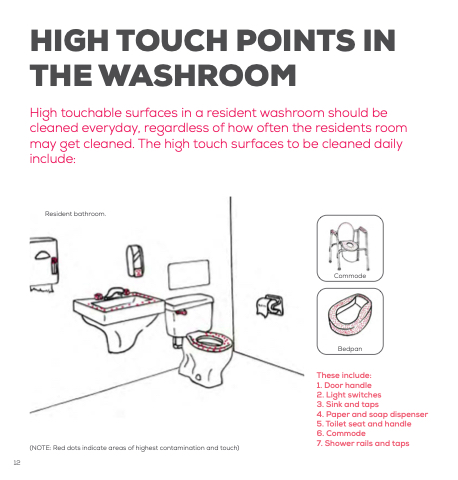 HIGH TOUCH POINTS IN THE WASHROOM

High touchable surfaces in a resident washroom should be cleaned everyday, regardless of how often the residents room may get cleaned. The high touch surfaces to be cleaned daily include:

Resident bathroom.

Commode

Bedpan

These include:
1. Door handle
2. Light switches
3. Sink and taps
4. Paper and soap dispenser
5. Toilet seat and handle
6. Commode
7. Shower rails and taps

(NOTE: Red dots indicate areas of highest contamination and touch)

12