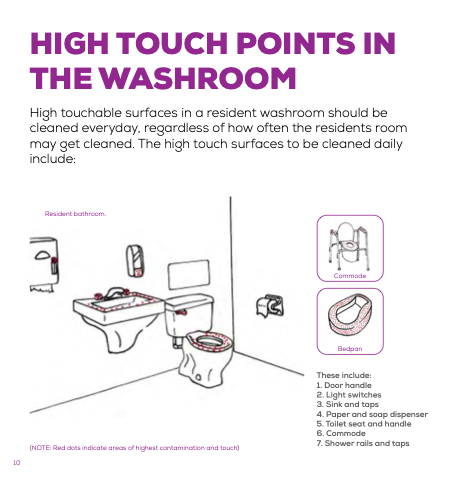 HIGH TOUCH POINTS IN THE WASHROOM

High touchable surfaces in a resident washroom should be cleaned everyday, regardless of how often the residents room may get cleaned. The high touch surfaces to be cleaned daily include:

Resident bathroom.

Commode

Bedpan

These include:
1. Door handle
2. Light switches
3. Sink and taps
4. Paper and soap dispenser
5. Toilet seat and handle
6. Commode
7. Shower rails and taps

(NOTE: Red dots indicate areas of highest contamination and touch)

10