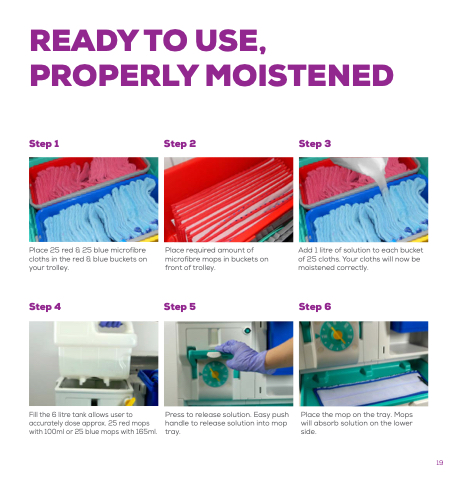 READY TO USE, PROPERLY MOISTENED

Step 1

Place 25 red & 25 blue microfibre cloths in the red & blue buckets on your trolley.

Step 2

Place required amount of microfibre mops in buckets on front of trolley.

Step 3

Add 1 litre of solution to each bucket of 25 cloths. Your cloths will now be moistened correctly.

Step 4

Fill the 6 litre tank allows user to accurately dose approx. 25 red mops with 100ml or 25 blue mops with 165ml.

Step 5

Press to release solution. Easy push handle to release solution into mop tray.

Step 6

Place the mop on the tray. Mops will absorb solution on the lower side.

19