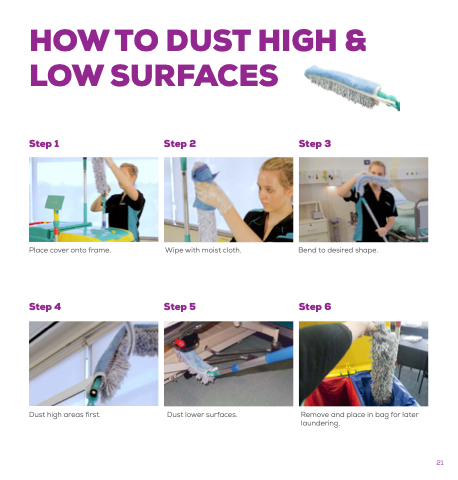 HOW TO DUST HIGH & LOW SURFACES

Step 1

Place cover onto frame.

Step 2

Wipe with moist cloth.

Step 3

Bend to desired shape.

Step 4

Dust high areas first.

Step 5

Dust lower surfaces.

Step 6

Remove and place in bag for later laundering.

21