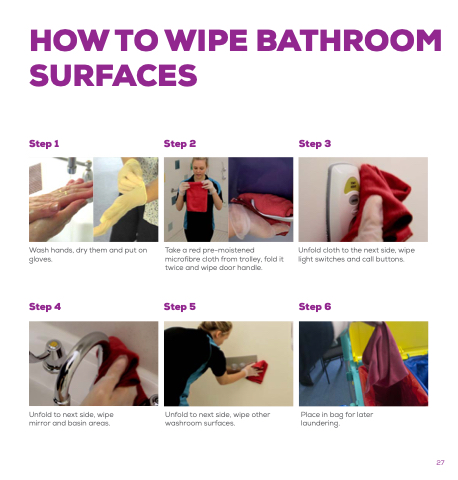 HOW TO WIPE BATHROOM SURFACES

Step 1

Wash hands, dry them and put on gloves.

Step 2

Take a red pre-moistened microfibre cloth from trolley, fold it twice and wipe door handle.

Step 3

Unfold cloth to the next side, wipe light switches and call buttons.

Step 4

Unfold to next side, wipe mirror and basin areas.

Step 5

Unfold to next side, wipe other washroom surfaces.

Step 6

Place in bag for later laundering.

27