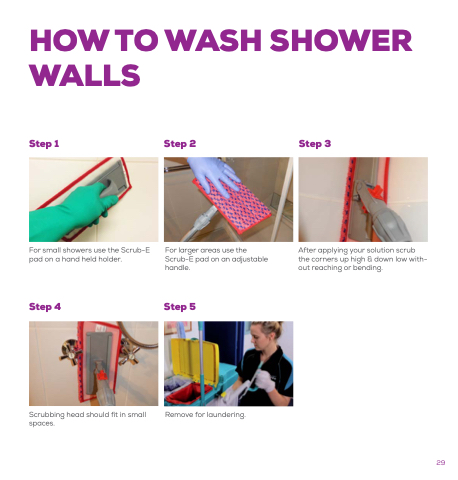 HOW TO WASH SHOWER WALLS

Step 1

For small showers use the Scrub-E pad on a hand held holder.

Step 2

For larger areas use the Scrub-E pad on an adjustable handle.

Step 3

After applying your solution scrub the corners up high & down low without reaching or bending.

Step 4

Scrubbing head should fit in small spaces.

Step 5

Remove for laundering.

29