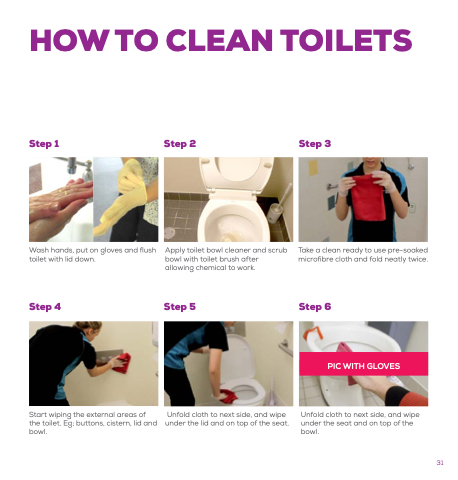 HOW TO CLEAN TOILETS

Step 1

Wash hands, put on gloves and flush toilet with lid down.

Step 2

Apply toilet bowl cleaner and scrub bowl with toilet brush after allowing chemical to work.

Step 3

Take a clean ready to use pre-soaked microfibre cloth and fold neatly twice.

Step 4

Start wiping the external areas of the toilet. Eg; buttons, cistern, lid and bowl.

Step 5

Unfold cloth to next side, and wipe under the lid and on top of the seat.

Step 6

PIC WITH GLOVES

Unfold cloth to next side, and wipe under the seat and on top of the bowl.

31