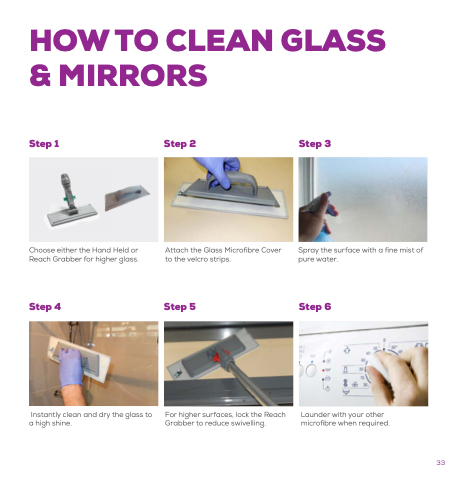 HOW TO CLEAN GLASS & MIRRORS

Step 1

Choose either the Hand Held or Reach Grabber for higher glass.

Step 2

Attach the Glass Microfibre Cover to the velcro strips.

Step 3

Spray the surface with a fine mist of pure water.

Step 4

Instantly clean and dry the glass to a high shine.

Step 5

For higher surfaces, lock the Reach Grabber to reduce swivelling.

Step 6

Launder with your other microfibre when required.

33