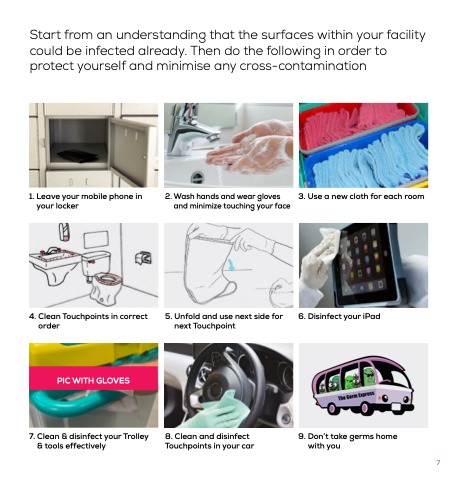 Start from an understanding that the surfaces within your facility could be infected already. Then do the following in order to protect yourself and minimise any cross-contamination

1. Leave your mobile phone in your locker

2. Wash hands and wear gloves and minimize touching your face

3. Use a new cloth for each room

4. Clean Touchpoints in correct order

5. Unfold and use next side for next Touchpoint

6. Disinfect your iPad

PIC WITH GLOVES

7. Clean & disinfect your Trolley & tools effectively

8. Clean and disinfect Touchpoints in your car

The Germ Express

9. Don't take germs home with you

7