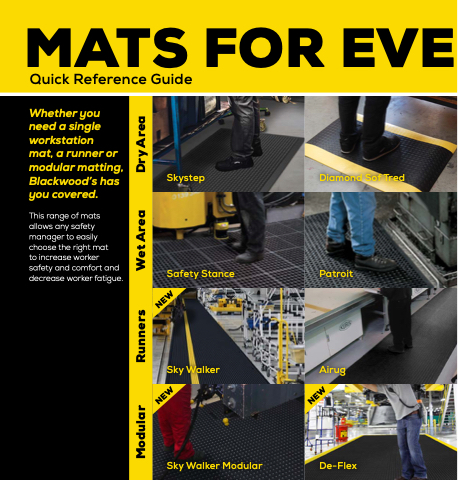 MATS FOR EVE

Quick Reference Guide

Whether you need a single workstation mat, a runner or modular matting, Blackwood's has you covered.

This range of mats allows any safety manager to easily choose the right mat to increase worker safety and comfort and decrease worker fatigue.

Dry Area

Skystep

Diamond Sof Tred

Wet Area

Safety Stance

Patroit

Runners

NEW

Sky Walker

Airug

Modular

NEW

Sky Walker Modular

NEW

De-Flex