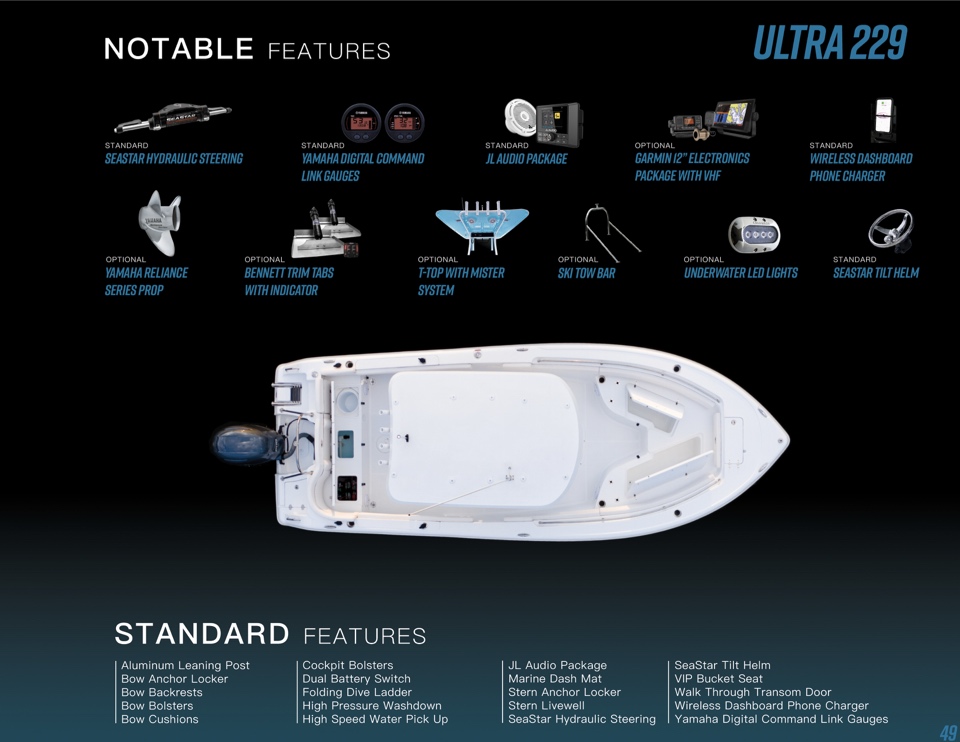 NOTABLE FEATURES

ULTRA 229

STANDARD
SEASTAR HYDRAULIC STEERING

STANDARD
YAMAHA DIGITAL COMMAND LINK GAUGES

STANDARD
JL AUDIO PACKAGE

OPTIONAL
GARMIN 12" ELECTRONICS PACKAGE WITH VHF

STANDARD
WIRELESS DASHBOARD PHONE CHARGER

OPTIONAL
YAMAHA RELIANCE SERIES PROP

OPTIONAL
BENNETT TRIM TABS WITH INDICATOR

OPTIONAL
T-TOP WITH MISTER SYSTEM

OPTIONAL
SKI TOW BAR

OPTIONAL
UNDERWATER LED LIGHTS

STANDARD
SEASTAR TILT HELM

STANDARD FEATURES

Aluminum Leaning Post
Bow Anchor Locker
Bow Backrests
Bow Bolsters
Bow Cushions

Cockpit Bolsters
Dual Battery Switch
Folding Dive Ladder
High Pressure Washdown
High Speed Water Pick Up

JL Audio Package
Marine Dash Mat
Stern Anchor Locker
Stern Livewell
SeaStar Hydraulic Steering

SeaStar Tilt Helm
VIP Bucket Seat
Walk Through Transom Door
Wireless Dashboard Phone Charger
Yamaha Digital Command Link Gauges

49