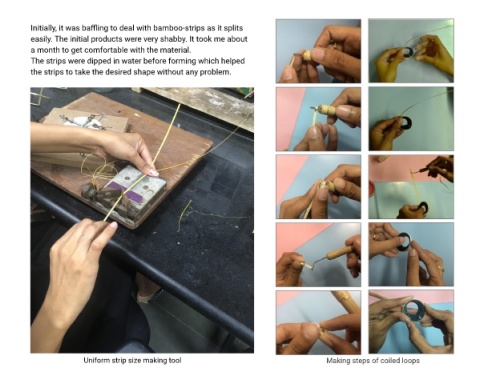 Initially, it was baffling to deal with bamboo-strips as it splits easily. The initial products were very shabby. It took me about a month to get comfortable with the material.
The strips were dipped in water before forming which helped the strips to take the desired shape without any problem.

Uniform strip size making tool

Making steps of coiled loops