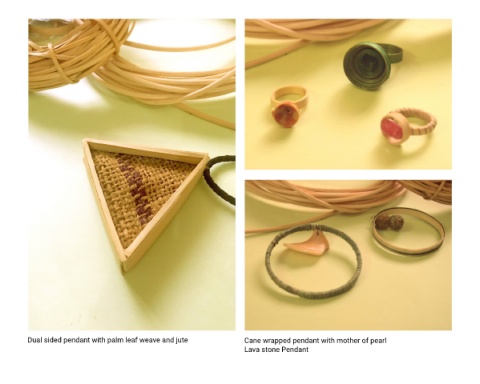 Dual sided pendant with palm leaf weave and jute

Cane wrapped pendant with mother of pearl
Lava stone Pendant