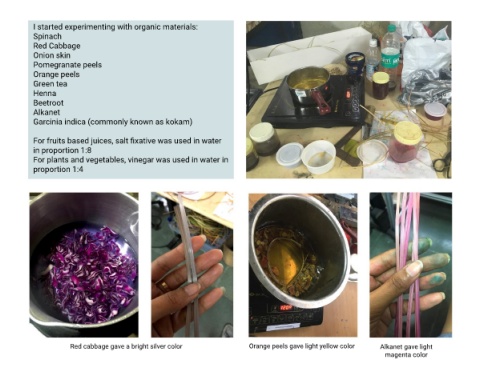 I started experimenting with organic materials:
Spinach
Red Cabbage
Onion skin
Pomegranate peels
Orange peels
Green tea
Henna
Beetroot
Alkanet
Garcinia indica (commonly known as kokam)

For fruits based juices, salt fixative was used in water in proportion 1:8
For plants and vegetables, vinegar was used in water in proportion 1:4

Red cabbage gave a bright silver color

Orange peels gave light yellow color

Alkanet gave light magenta color