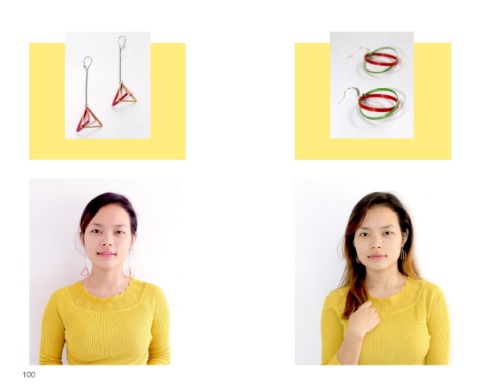 100