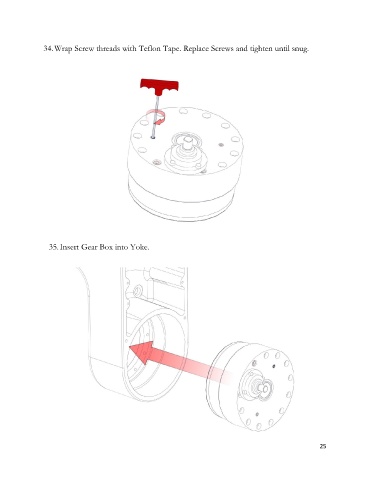 34. Wrap Screw threads with Teflon Tape. Replace Screws and tighten until snug.

35. Insert Gear Box into Yoke.

25