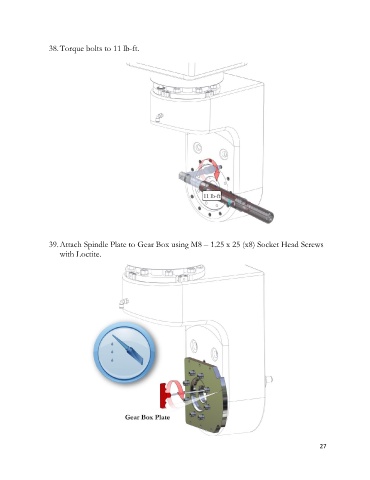 38. Torque bolts to 11 lb-ft.

11 lb-ft

39. Attach Spindle Plate to Gear Box using M8 – 1.25 x 25 (x8) Socket Head Screws with Loctite.

Gear Box Plate

27