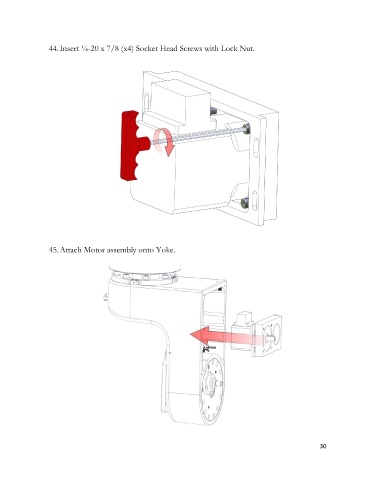 44. Insert ¼-20 x 7/8 (x4) Socket Head Screws with Lock Nut.

45. Attach Motor assembly onto Yoke.

30