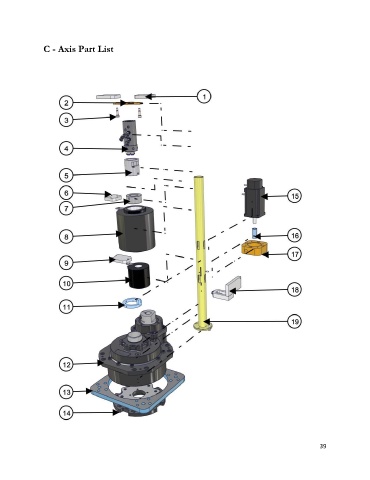 C - Axis Part List

1
2
3
4
5
6
7
8
9
10
11
12
13
14
15
16
17
18
19

39