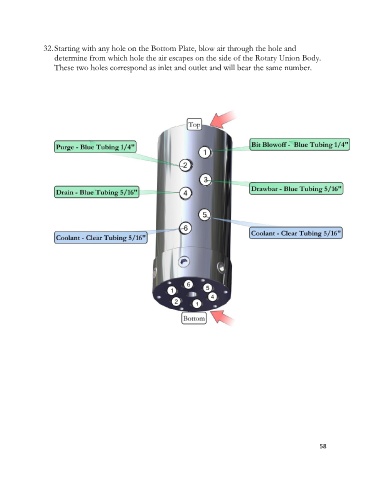 32. Starting with any hole on the Bottom Plate, blow air through the hole and determine from which hole the air escapes on the side of the Rotary Union Body. These two holes correspond as inlet and outlet and will bear the same number.

Top

Purge - Blue Tubing 1/4"

Bit Blowoff - Blue Tubing 1/4"

1

2

3

Drawbar - Blue Tubing 5/16"

Drain - Blue Tubing 5/16"

4

5

6

Coolant - Clear Tubing 5/16"

Coolant - Clear Tubing 5/16"

6

5

1

4

2

1

Bottom

58