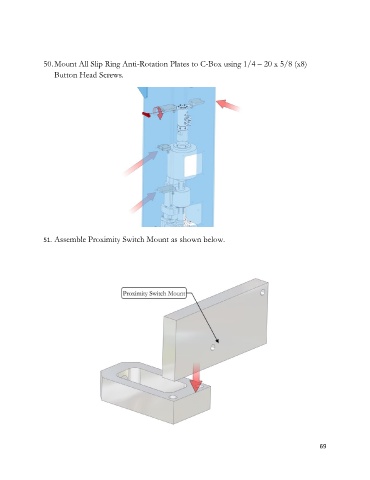 50. Mount All Slip Ring Anti-Rotation Plates to C-Box using 1/4 – 20 x 5/8 (x8) Button Head Screws.

51. Assemble Proximity Switch Mount as shown below.

Proximity Switch Mount

69