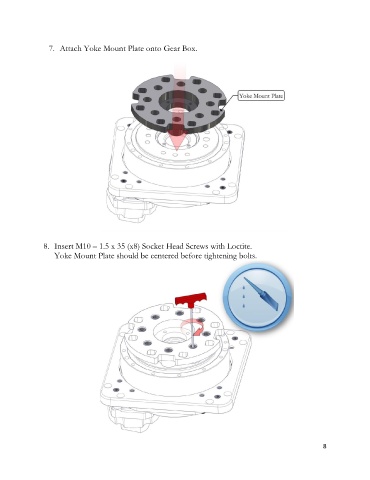 7. Attach Yoke Mount Plate onto Gear Box.

Yoke Mount Plate

8. Insert M10 – 1.5 x 35 (x8) Socket Head Screws with Loctite. Yoke Mount Plate should be centered before tightening bolts.

8