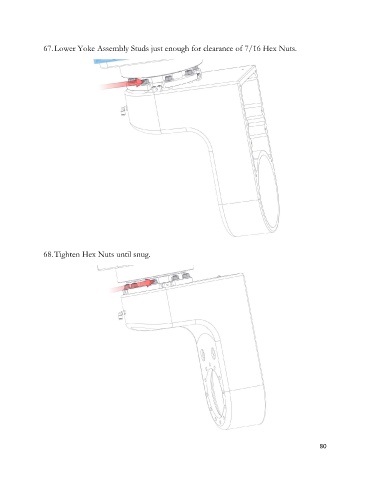 67. Lower Yoke Assembly Studs just enough for clearance of 7/16 Hex Nuts.

68. Tighten Hex Nuts until snug.

80