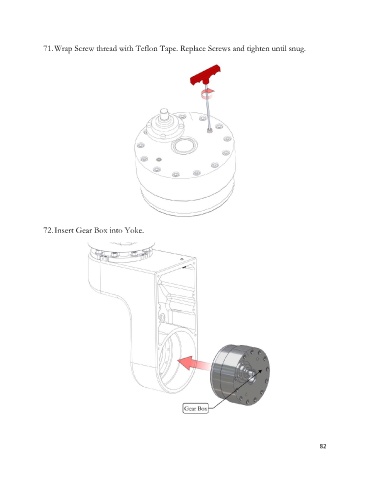 71. Wrap Screw thread with Teflon Tape. Replace Screws and tighten until snug.

72. Insert Gear Box into Yoke.

Gear Box

82