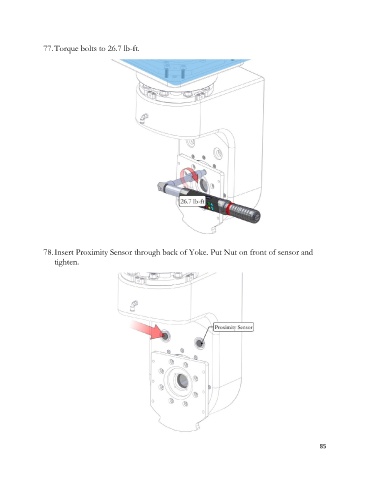 77. Torque bolts to 26.7 lb-ft.

26.7 lb-ft

78. Insert Proximity Sensor through back of Yoke. Put Nut on front of sensor and tighten.

Proximity Sensor

85