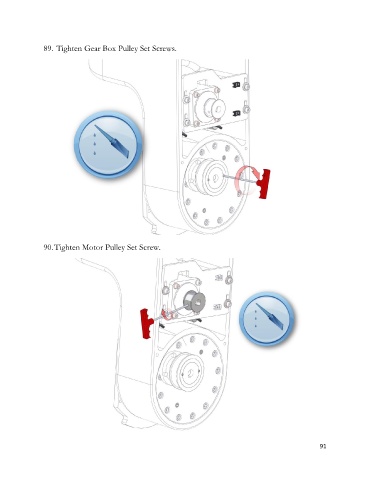 89. Tighten Gear Box Pulley Set Screws.

90. Tighten Motor Pulley Set Screw.

91