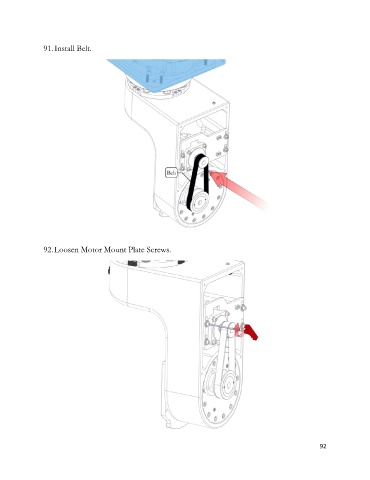 91. Install Belt.

Belt

92. Loosen Motor Mount Plate Screws.

92