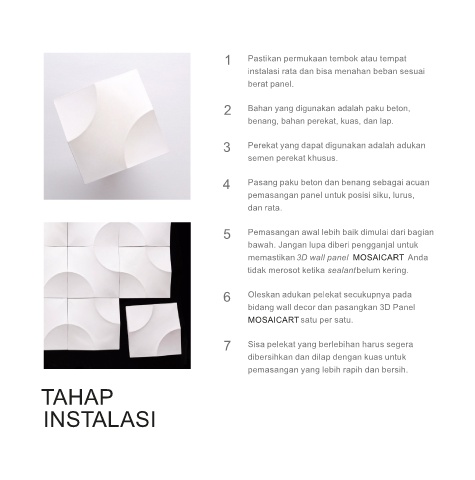 1 Pastikan permukaan tembok atau tempat instalasi rata dan bisa menahan beban sesuai berat panel.

2 Bahan yang digunakan adalah paku beton, benang, bahan perekat, kuas, dan lap.

3 Perekat yang dapat digunakan adalah adukan semen perekat khusus.

4 Pasang paku beton dan benang sebagai acuan pemasangan panel untuk posisi siku, lurus, dan rata.

5 Pemasangan awal lebih baik dimulai dari bagian bawah. Jangan lupa diberi pengganjal untuk memastikan 3D wall panel MOSAICART Anda tidak merosot ketika sealant belum kering.

6 Oleskan adukan pelekat secukupnya pada bidang wall decor dan pasangkan 3D Panel MOSAICART satu per satu.

7 Sisa pelekat yang berlebihan harus segera dibersihkan dan dilap dengan kuas untuk pemasangan yang lebih rapih dan bersih.

TAHAP INSTALASI