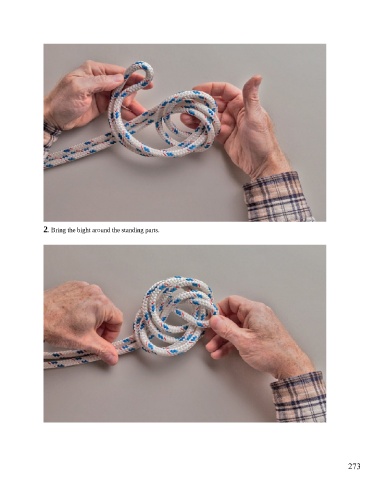 2. Bring the bight around the standing parts.

273