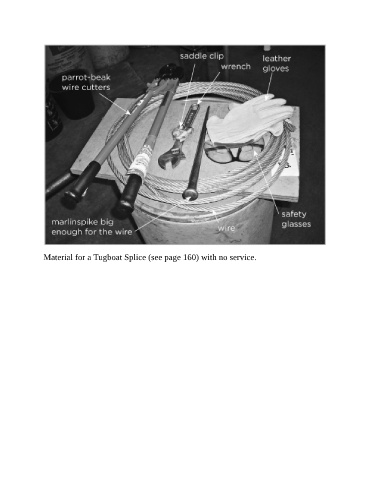 saddle clip

wrench

leather gloves

parrot-beak wire cutters

marlinspike big enough for the wire

wire

safety glasses

Material for a Tugboat Splice (see page 160) with no service.