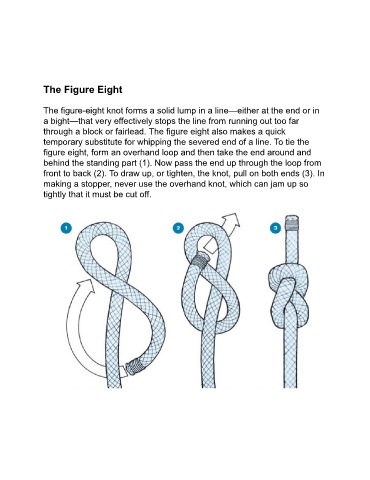 The Figure Eight

The figure-eight knot forms a solid lump in a line—either at the end or in a bight—that very effectively stops the line from running out too far through a block or fairlead. The figure eight also makes a quick temporary substitute for whipping the severed end of a line. To tie the figure eight, form an overhand loop and then take the end around and behind the standing part (1). Now pass the end up through the loop from front to back (2). To draw up, or tighten, the knot, pull on both ends (3). In making a stopper, never use the overhand knot, which can jam up so tightly that it must be cut off.

1

2

3