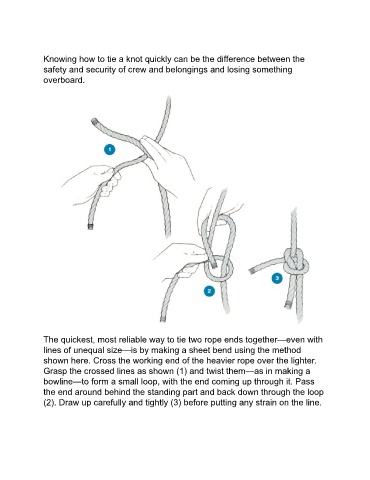 Knowing how to tie a knot quickly can be the difference between the safety and security of crew and belongings and losing something overboard.

1

2

3

The quickest, most reliable way to tie two rope ends together—even with lines of unequal size—is by making a sheet bend using the method shown here. Cross the working end of the heavier rope over the lighter. Grasp the crossed lines as shown (1) and twist them—as in making a bowline—to form a small loop, with the end coming up through it. Pass the end around behind the standing part and back down through the loop (2). Draw up carefully and tightly (3) before putting any strain on the line.