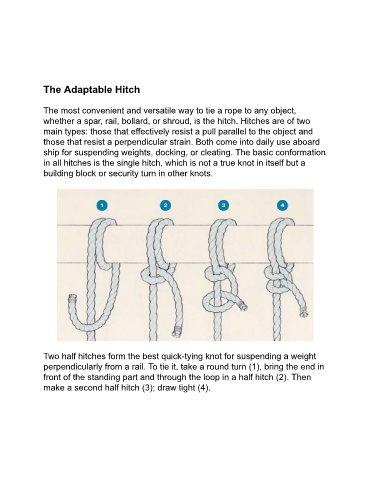 The Adaptable Hitch

The most convenient and versatile way to tie a rope to any object, whether a spar, rail, bollard, or shroud, is the hitch. Hitches are of two main types: those that effectively resist a pull parallel to the object and those that resist a perpendicular strain. Both come into daily use aboard ship for suspending weights, docking, or cleating. The basic conformation in all hitches is the single hitch, which is not a true knot in itself but a building block or security turn in other knots.

1

2

3

4

Two half hitches form the best quick-tying knot for suspending a weight perpendicularly from a rail. To tie it, take a round turn (1), bring the end in front of the standing part and through the loop in a half hitch (2). Then make a second half hitch (3); draw tight (4).