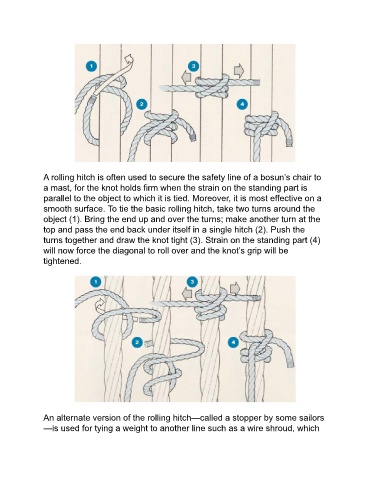 1

2

3

4

A rolling hitch is often used to secure the safety line of a bosun's chair to a mast, for the knot holds firm when the strain on the standing part is parallel to the object to which it is tied. Moreover, it is most effective on a smooth surface. To tie the basic rolling hitch, take two turns around the object (1). Bring the end up and over the turns; make another turn at the top and pass the end back under itself in a single hitch (2). Push the turns together and draw the knot tight (3). Strain on the standing part (4) will now force the diagonal to roll over and the knot's grip will be tightened.

1

2

3

4

An alternate version of the rolling hitch—called a stopper by some sailors —is used for tying a weight to another line such as a wire shroud, which