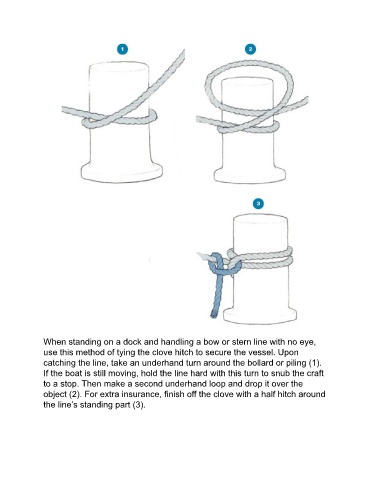 1

2

3

When standing on a dock and handling a bow or stern line with no eye, use this method of tying the clove hitch to secure the vessel. Upon catching the line, take an underhand turn around the bollard or piling (1). If the boat is still moving, hold the line hard with this turn to snub the craft to a stop. Then make a second underhand loop and drop it over the object (2). For extra insurance, finish off the clove with a half hitch around the line's standing part (3).