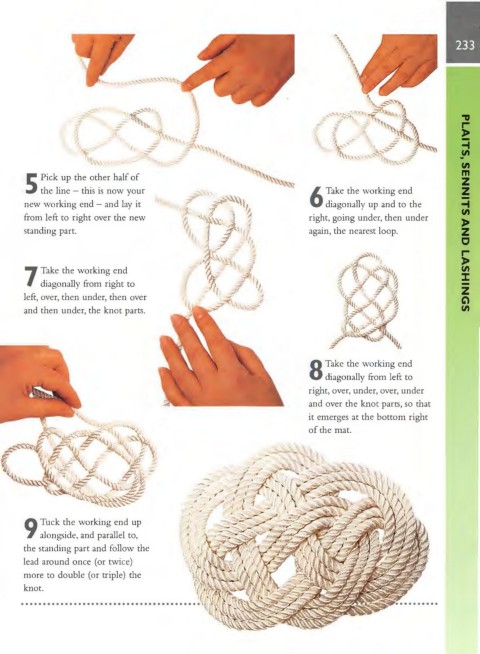 233

PLAITS, SENNITS AND LASHINGS

5 Pick up the other half of the line – this is now your new working end – and lay it from left to right over the new standing part.

6 Take the working end diagonally up and to the right, going under, then under again, the nearest loop.

7 Take the working end diagonally from right to left, over, then under, then over and then under, the knot parts.

8 Take the working end diagonally from left to right, over, under, over, under and over the knot parts, so that it emerges at the bottom right of the mat.

9 Tuck the working end up alongside, and parallel to, the standing part and follow the lead around once (or twice) more to double (or triple) the knot.