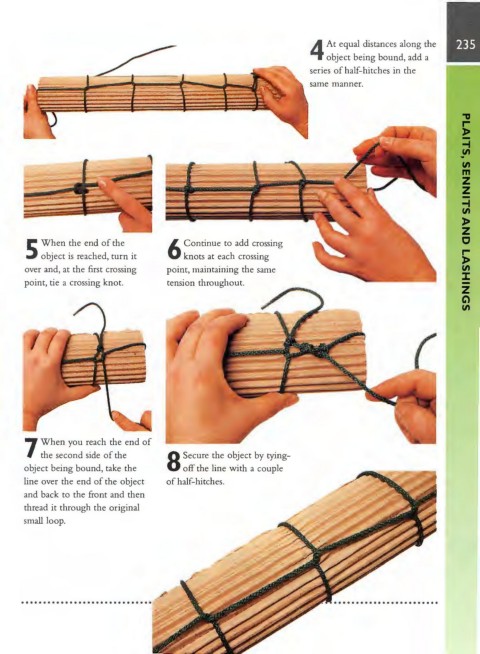 235

PLAITS, SENNITS AND LASHINGS

4 At equal distances along the object being bound, add a series of half-hitches in the same manner.

5 When the end of the object is reached, turn it over and, at the first crossing point, tie a crossing knot.

6 Continue to add crossing knots at each crossing point, maintaining the same tension throughout.

7 When you reach the end of the second side of the object being bound, take the line over the end of the object and back to the front and then thread it through the original small loop.

8 Secure the object by tying-off the line with a couple of half-hitches.