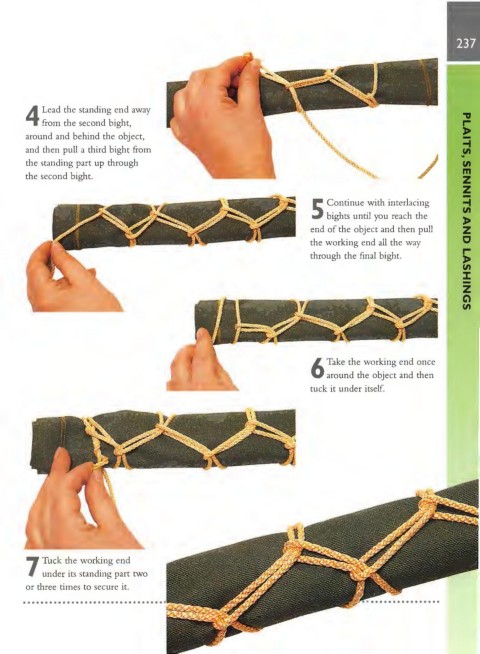 237

PLAITS, SENNITS AND LASHINGS

4 Lead the standing end away from the second bight, around and behind the object, and then pull a third bight from the standing part up through the second bight.

5 Continue with interlacing bights until you reach the end of the object and then pull the working end all the way through the final bight.

6 Take the working end once around the object and then tuck it under itself.

7 Tuck the working end under its standing part two or three times to secure it.