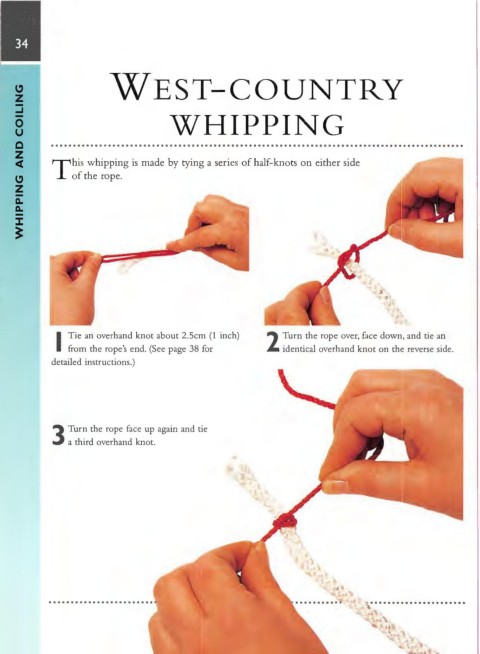 34

WHIPPING AND COILING

WEST-COUNTRY WHIPPING

This whipping is made by tying a series of half-knots on either side of the rope.

1 Tie an overhand knot about 2.5cm (1 inch) from the rope's end. (See page 38 for detailed instructions.)

2 Turn the rope over, face down, and tie an identical overhand knot on the reverse side.

3 Turn the rope face up again and tie a third overhand knot.