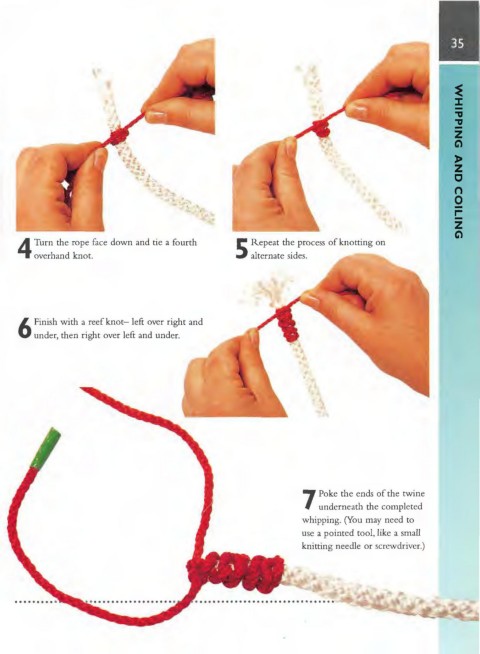 35

WHIPPING AND COILING

4 Turn the rope face down and tie a fourth overhand knot.

5 Repeat the process of knotting on alternate sides.

6 Finish with a reef knot– left over right and under, then right over left and under.

7 Poke the ends of the twine underneath the completed whipping. (You may need to use a pointed tool, like a small knitting needle or screwdriver.)