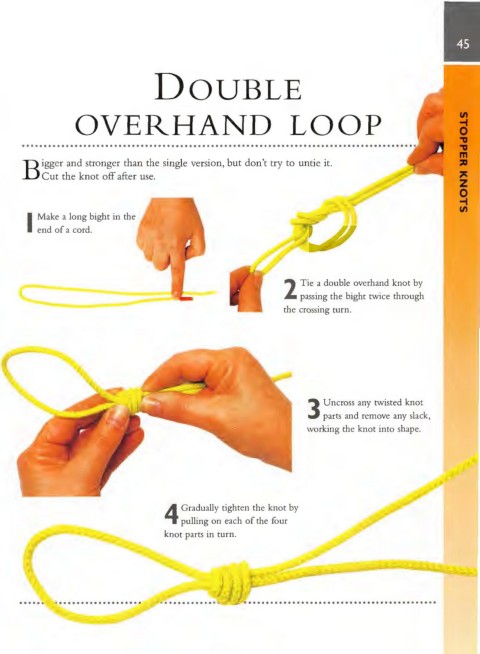 45

STOPPER KNOTS

DOUBLE OVERHAND LOOP

Bigger and stronger than the single version, but don't try to untie it. Cut the knot off after use.

1 Make a long bight in the end of a cord.

2 Tie a double overhand knot by passing the bight twice through the crossing turn.

3 Uncross any twisted knot parts and remove any slack, working the knot into shape.

4 Gradually tighten the knot by pulling on each of the four knot parts in turn.