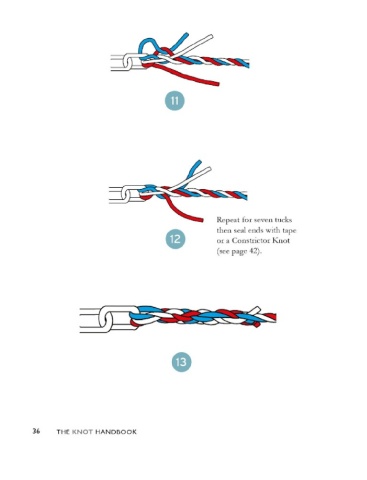 11

12

Repeat for seven tucks then seal ends with tape or a Constrictor Knot (see page 42).

13

36 THE KNOT HANDBOOK